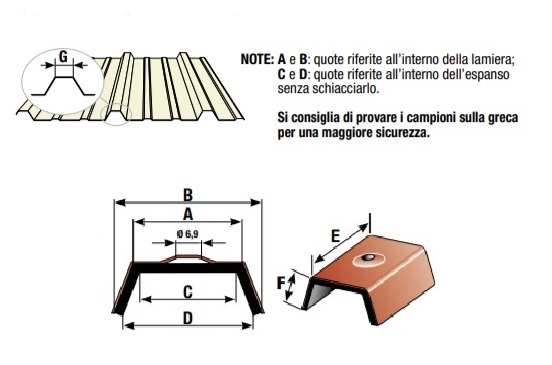 G

NOTE: A e B: quote riferite all'interno della lamiera;
C e D: quote riferite all'interno dell'espanso senza schiacciarlo.

Si consiglia di provare i campioni sulla greca per una maggiore sicurezza.

B
A
Ø 6,9
C
D

E
F